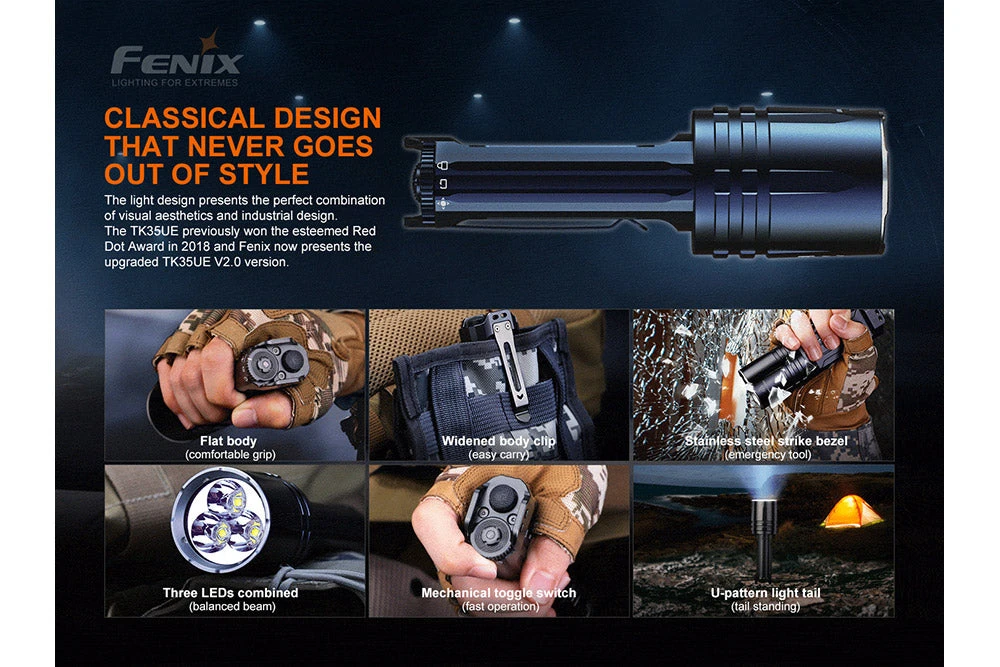 FENIX
LIGHTING FOR EXTREMES

CLASSICAL DESIGN THAT NEVER GOES OUT OF STYLE

The light design presents the perfect combination of visual aesthetics and industrial design. The TK35UE previously won the esteemed Red Dot Award in 2018 and Fenix now presents the upgraded TK35UE V2.0 version.

Flat body
(comfortable grip)

Widened body clip
(easy carry)

Stainless steel strike bezel
(emergency tool)

Three LEDs combined
(balanced beam)

Mechanical toggle switch
(fast operation)

U-pattern light tail
(tail standing)